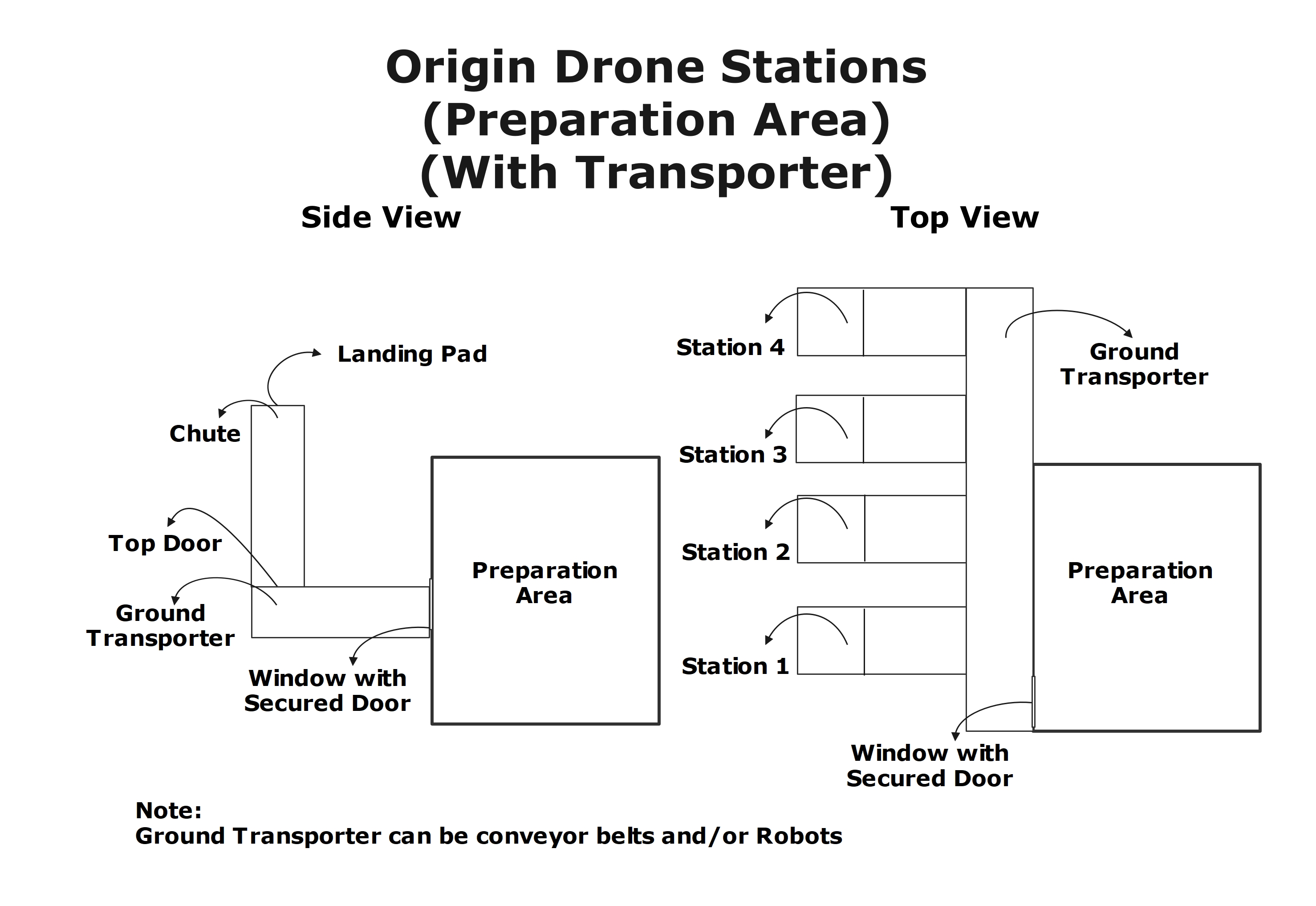 Origin Drone Stations
(Preparation Area)
(With Transporter)

Side View

Landing Pad

Chute

Top Door

Ground Transporter

Window with Secured Door

Preparation Area

Top View

Station 4

Station 3

Station 2

Station 1

Ground Transporter

Preparation Area

Window with Secured Door

Note:
Ground Transporter can be conveyor belts and/or Robots