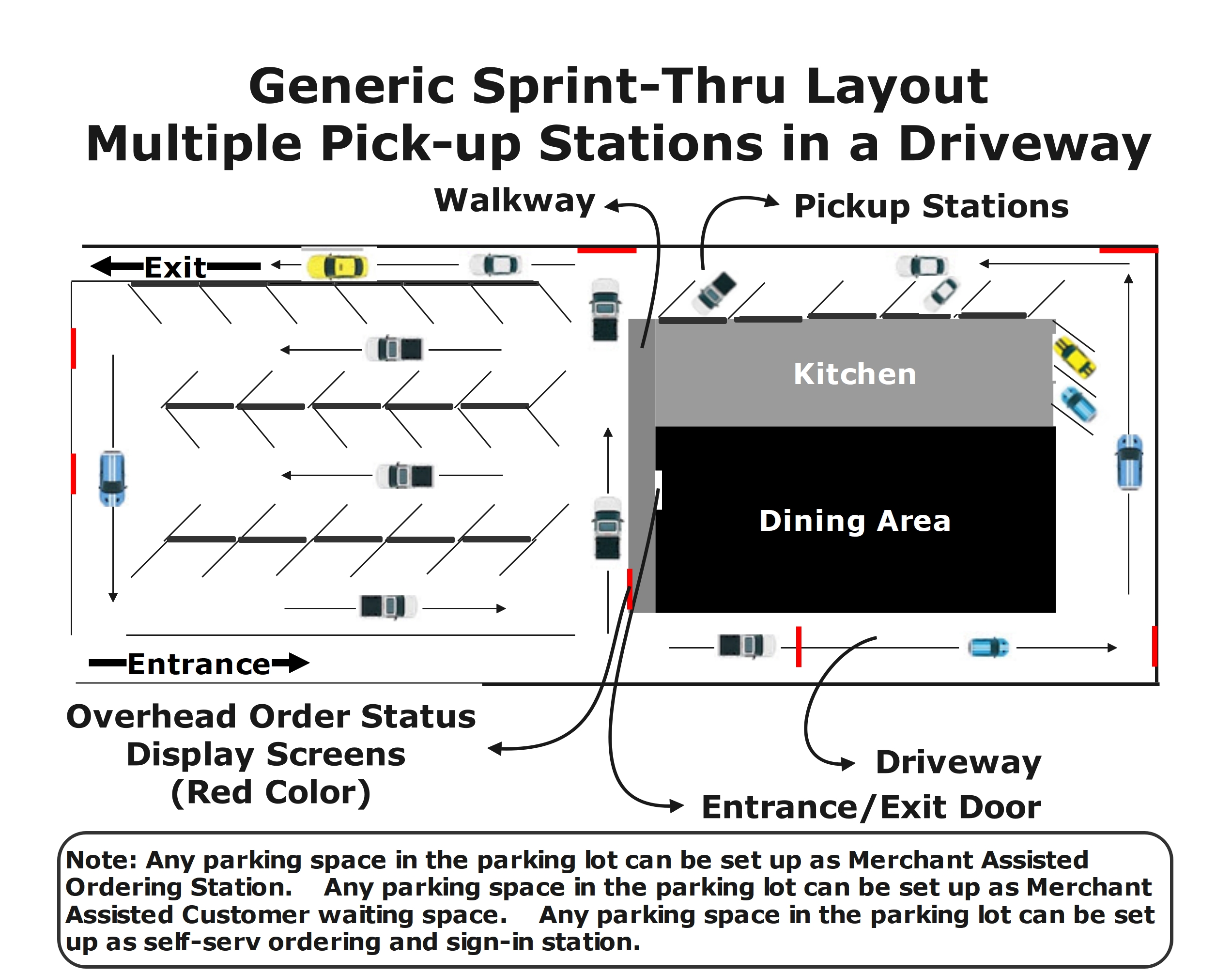 Generic Sprint-Thru Layout
Multiple Pick-up Stations in a Driveway

Walkway

Pickup Stations

Exit

Kitchen

Dining Area

Entrance

Overhead Order Status Display Screens (Red Color)

Driveway

Entrance/Exit Door

Note: Any parking space in the parking lot can be set up as Merchant Assisted Ordering Station. Any parking space in the parking lot can be set up as Merchant Assisted Customer waiting space. Any parking space in the parking lot can be set up as self-serv ordering and sign-in station.