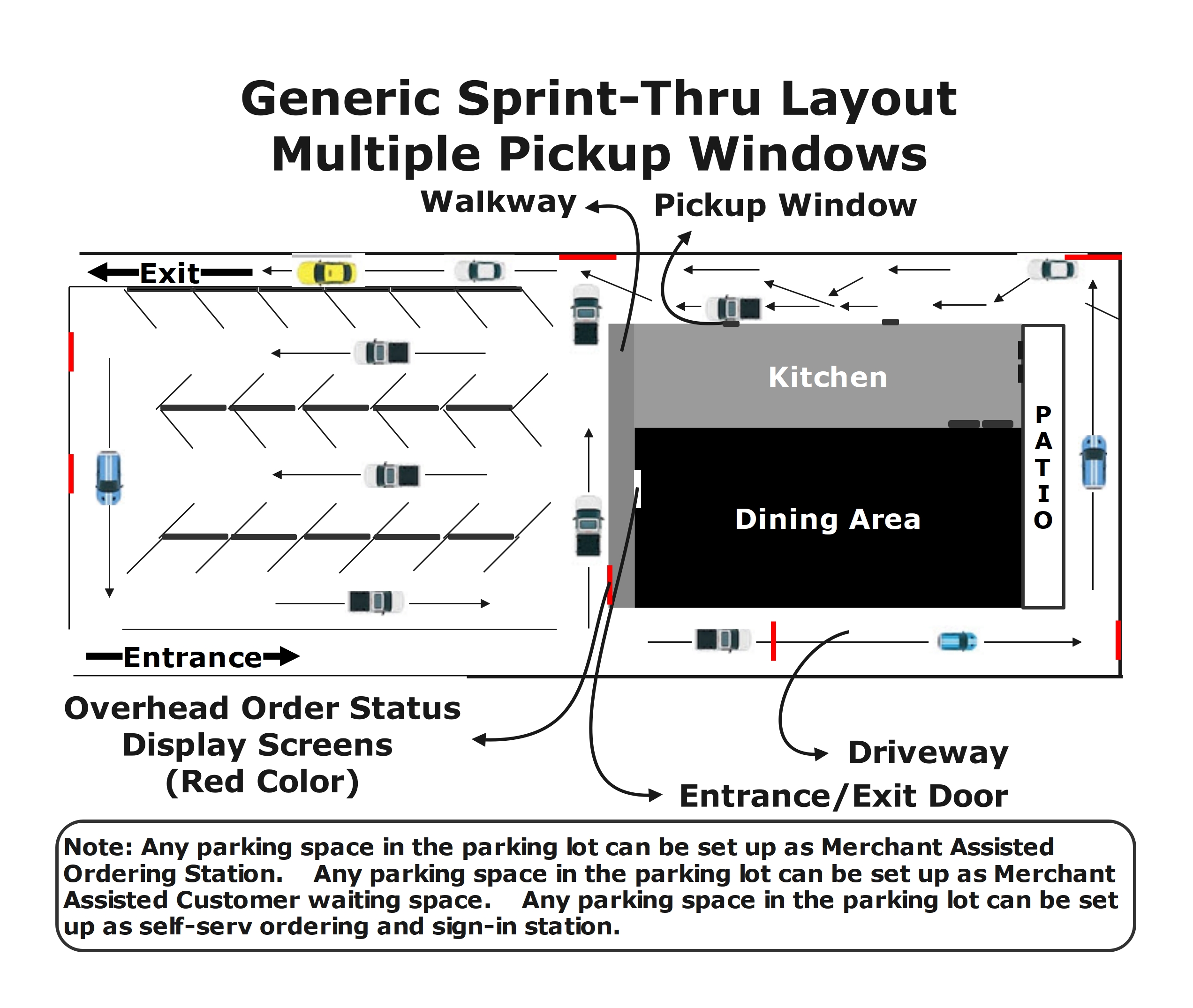 Generic Sprint-Thru Layout
Multiple Pickup Windows

Walkway

Pickup Window

Exit

Kitchen

PATIO

Dining Area

Entrance

Overhead Order Status Display Screens (Red Color)

Driveway

Entrance/Exit Door

Note: Any parking space in the parking lot can be set up as Merchant Assisted Ordering Station. Any parking space in the parking lot can be set up as Merchant Assisted Customer waiting space. Any parking space in the parking lot can be set up as self-serv ordering and sign-in station.