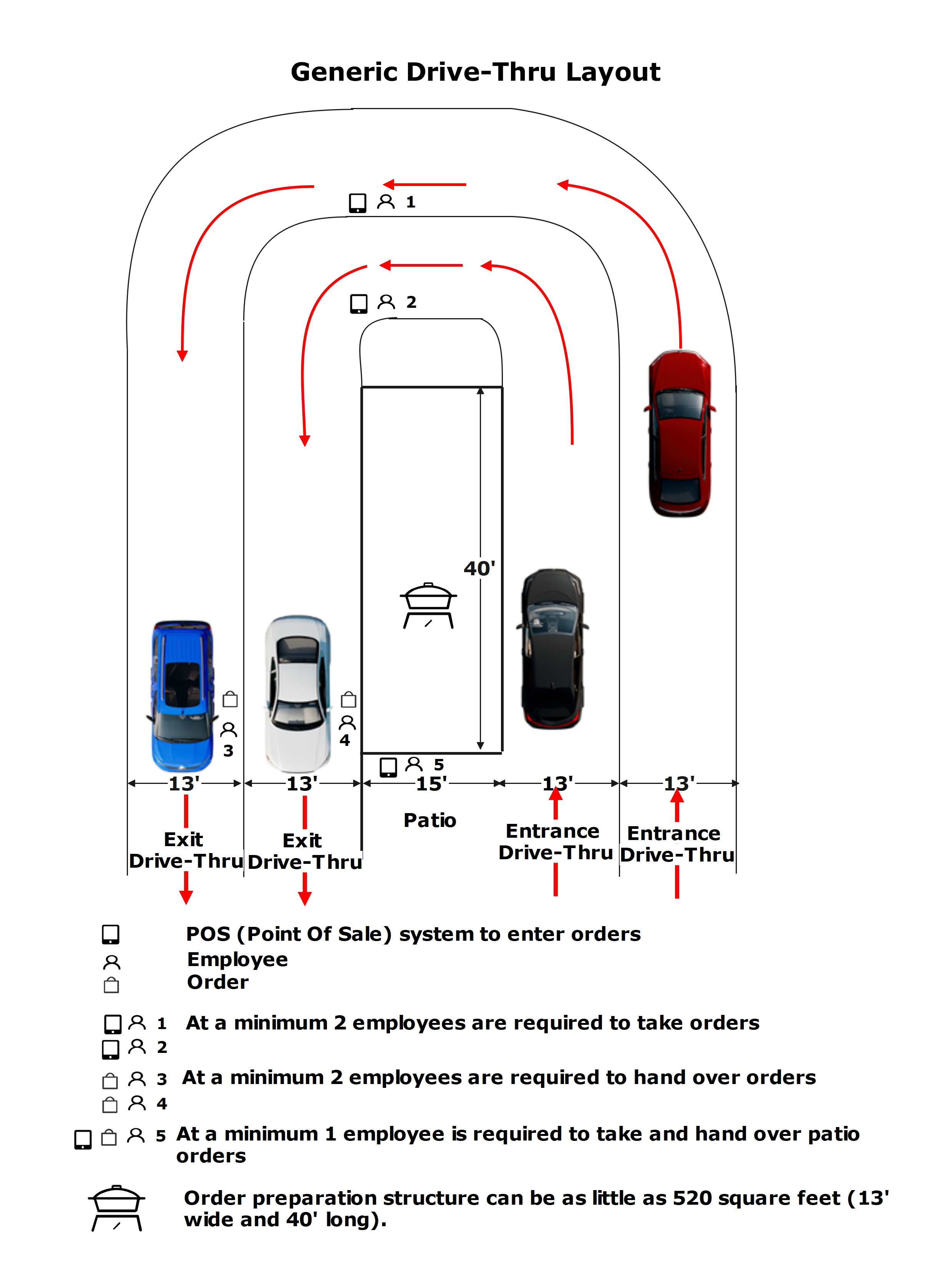 Generic Drive-Thru Layout

1

2

40'

3

4

5

13'

13'

15'

13'

13'

Exit Drive-Thru

Exit Drive-Thru

Patio

Entrance Drive-Thru

Entrance Drive-Thru

POS (Point Of Sale) system to enter orders
Employee
Order

1 At a minimum 2 employees are required to take orders
2

3 At a minimum 2 employees are required to hand over orders
4

5 At a minimum 1 employee is required to take and hand over patio orders

Order preparation structure can be as little as 520 square feet (13' wide and 40' long).